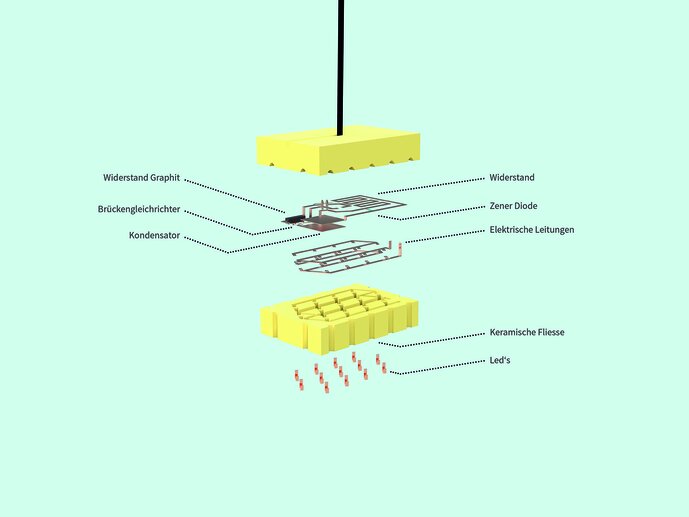 Widerstand Graphit
Brückengleichrichter
Kondensator
Widerstand
Zener Diode
Elektrische Leitungen
Keramische Fliesse
Led's