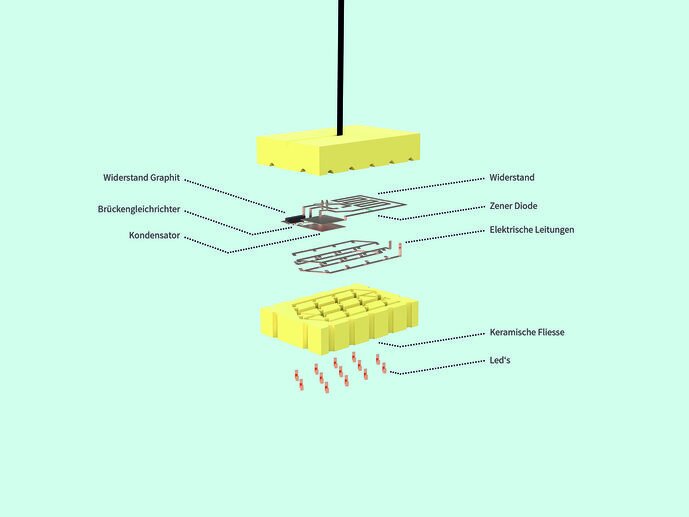 Widerstand Graphit

Brückengleichrichter

Kondensator

Widerstand

Zener Diode

Elektrische Leitungen

Keramische Fliesse

Led's