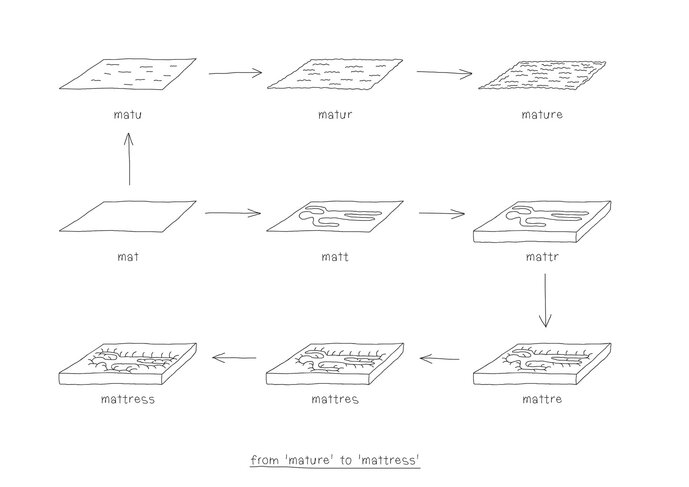 matu

matur

mature

mat

matt

mattr

mattress

mattres

mattre

from 'mature' to 'mattress'